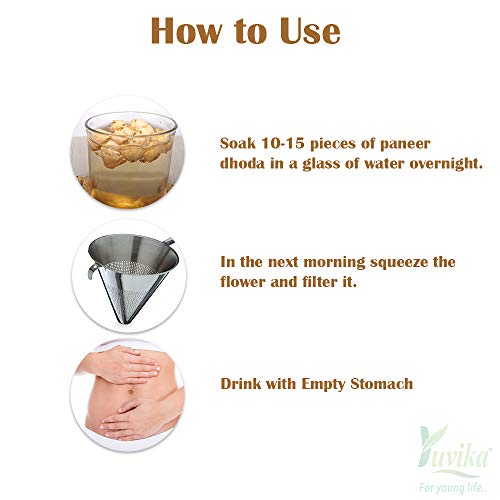 How to Use

Soak 10-15 pieces of paneer dhoda in a glass of water overnight.

In the next morning squeeze the flower and filter it.

Drink with Empty Stomach

Yuvika

For young life..