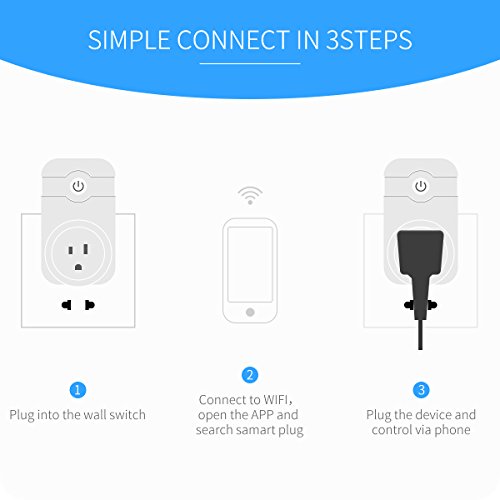 SIMPLE CONNECT IN 3STEPS

1
Plug into the wall switch

2
Connect to WIFI, open the APP and search samart plug

3
Plug the device and control via phone