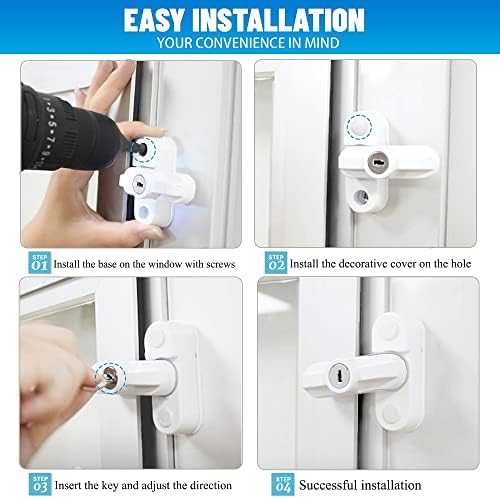 EASY INSTALLATION
YOUR CONVENIENCE IN MIND

1·3·5·7·9

STEP 01 Install the base on the window with screws

STEP 02 Install the decorative cover on the hole

STEP 03 Insert the key and adjust the direction

STEP 04 Successful installation