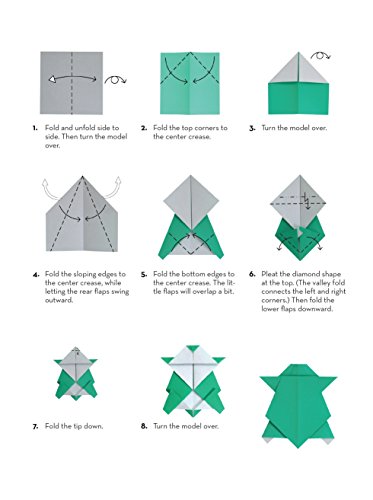 1. Fold and unfold side to side. Then turn the model over.

2. Fold the top corners to the center crease.

3. Turn the model over.

4. Fold the sloping edges to the center crease, while letting the rear flaps swing outward.

5. Fold the bottom edges to the center crease. The little flaps will overlap a bit.

6. Pleat the diamond shape at the top. (The valley fold connects the left and right corners.) Then fold the lower flaps downward.

7. Fold the tip down.

8. Turn the model over.