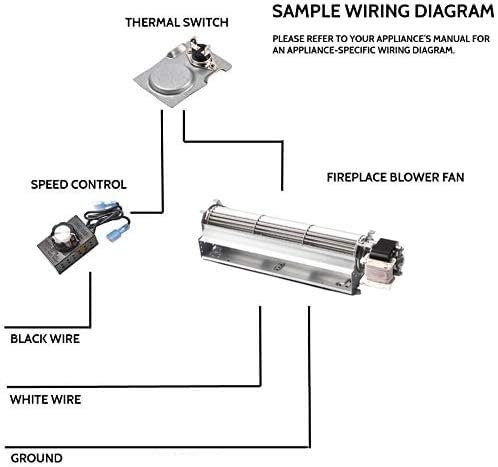 SAMPLE WIRING DIAGRAM

PLEASE REFER TO YOUR APPLIANCE'S MANUAL FOR AN APPLIANCE-SPECIFIC WIRING DIAGRAM.

THERMAL SWITCH

SPEED CONTROL

FIREPLACE BLOWER FAN

BLACK WIRE

WHITE WIRE

GROUND