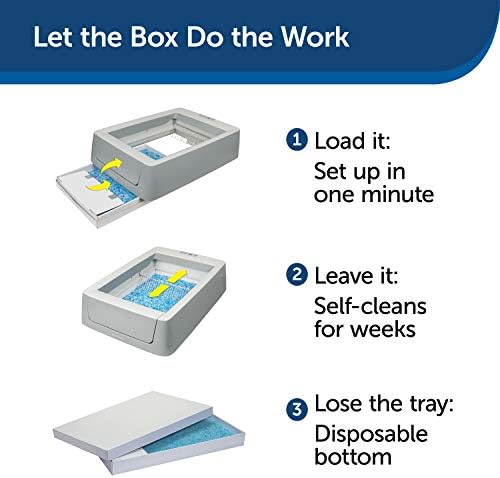 Let the Box Do the Work

1 Load it:
Set up in one minute

2 Leave it:
Self-cleans for weeks

3 Lose the tray:
Disposable bottom