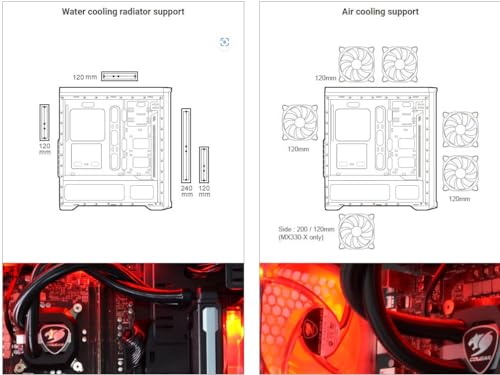 Water cooling radiator support

120 mm

120 mm

240 mm

120 mm

Air cooling support

120mm

120mm

120mm

Side : 200 / 120mm (MX330-X only)

COUGAR