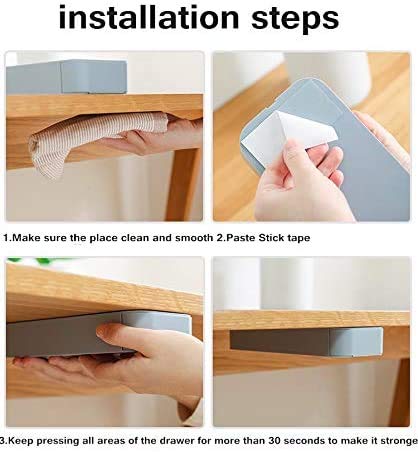 installation steps

1.Make sure the place clean and smooth 2.Paste Stick tape

3.Keep pressing all areas of the drawer for more than 30 seconds to make it stronge