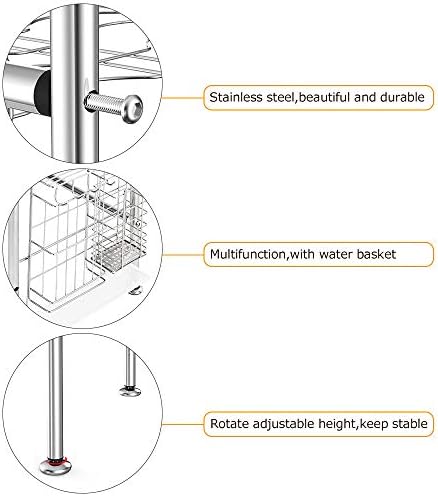 Stainless steel,beautiful and durable

Multifunction,with water basket

Rotate adjustable height,keep stable