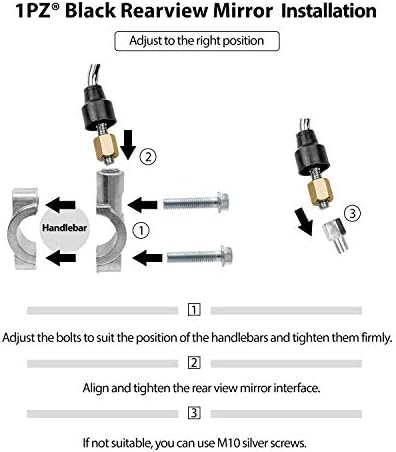 1PZ® Black Rearview Mirror Installation

Adjust to the right position

2

Handlebar

1

3

1

Adjust the bolts to suit the position of the handlebars and tighten them firmly.

2

Align and tighten the rear view mirror interface.

3

If not suitable, you can use M10 silver screws.