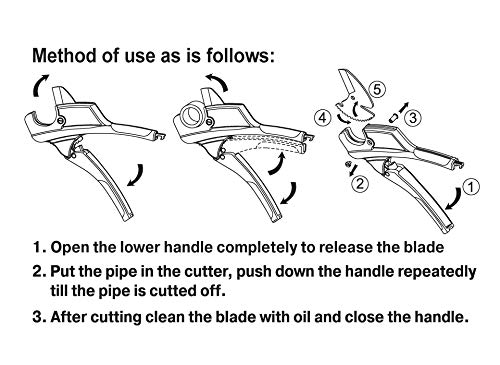 Method of use as is follows:

5

4

3

2

1

1. Open the lower handle completely to release the blade

2. Put the pipe in the cutter, push down the handle repeatedly till the pipe is cutted off.

3. After cutting clean the blade with oil and close the handle.