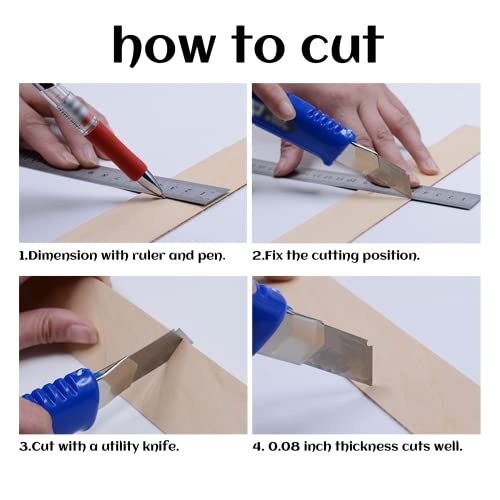 how to cut

1.Dimension with ruler and pen.

2.Fix the cutting position.

3.Cut with a utility knife.

4. 0.08 inch thickness cuts well.