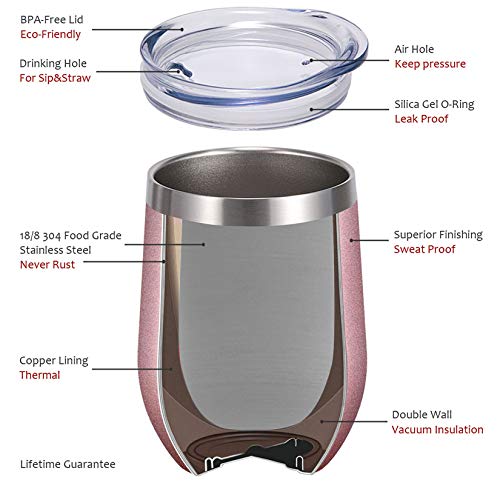 BPA-Free Lid
Eco-Friendly

Drinking Hole
For Sip&Straw

Air Hole
Keep pressure

Silica Gel O-Ring
Leak Proof

18/8 304 Food Grade Stainless Steel
Never Rust

Superior Finishing
Sweat Proof

Copper Lining
Thermal

Double Wall
Vacuum Insulation

Lifetime Guarantee