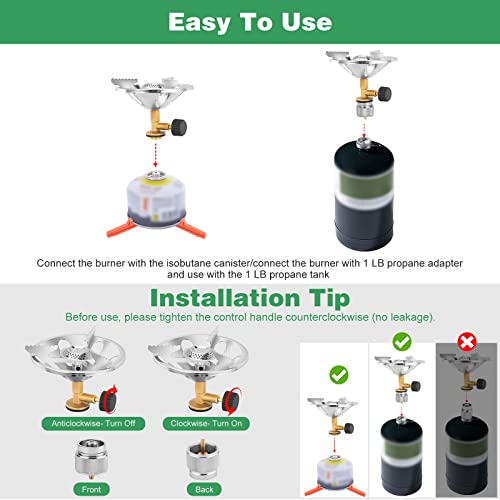 Easy To Use

Connect the burner with the isobutane canister/connect the burner with 1 LB propane adapter and use with the 1 LB propane tank

Installation Tip

Before use, please tighten the control handle counterclockwise (no leakage).

Anticlockwise- Turn Off

Clockwise- Turn On

Front

Back