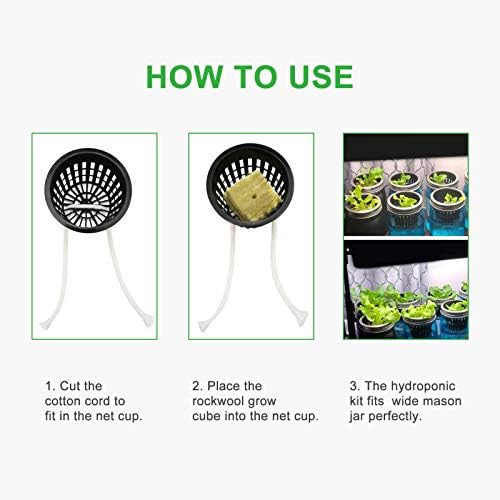 HOW TO USE

1. Cut the cotton cord to fit in the net cup.

2. Place the rockwool grow cube into the net cup.

3. The hydroponic kit fits  wide mason jar perfectly.