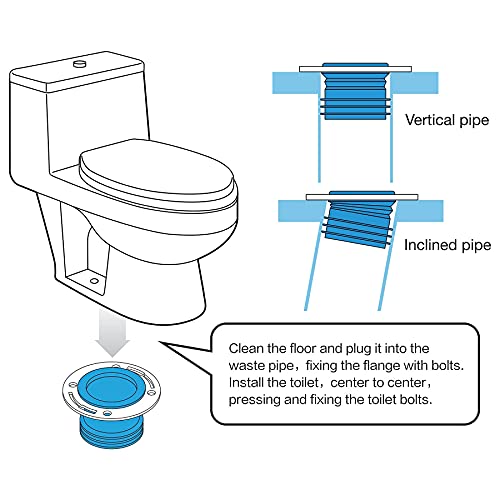 Vertical pipe

Inclined pipe

Clean the floor and plug it into the waste pipe，fixing the flange with bolts. Install the toilet，center to center，pressing and fixing the toilet bolts.