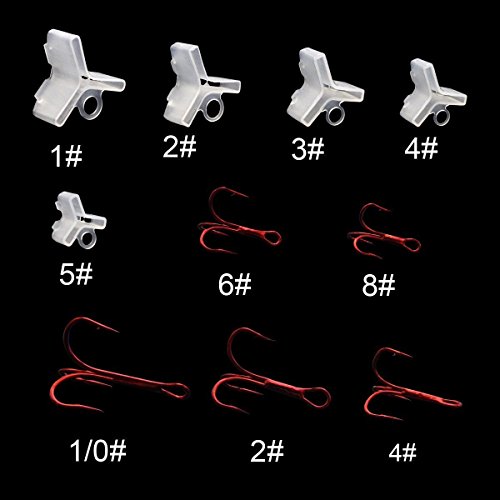 1#
2#
3#
4#

5#
6#
8#

1/0#
2#
4#