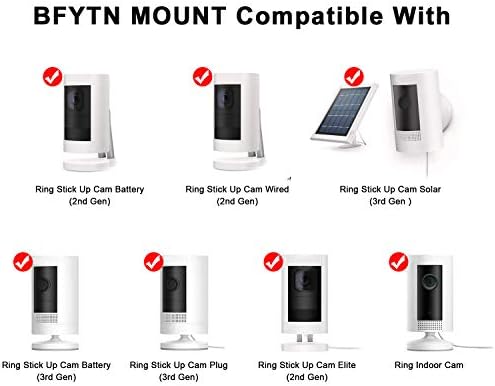 BFYTN MOUNT Compatible With

Ring Stick Up Cam Battery (2nd Gen)

Ring Stick Up Cam Wired (2nd Gen)

Ring Stick Up Cam Solar (3rd Gen )

Ring Stick Up Cam Battery (3rd Gen)

Ring Stick Up Cam Plug (3rd Gen)

Ring Stick Up Cam Elite (2nd Gen)

Ring Indoor Cam