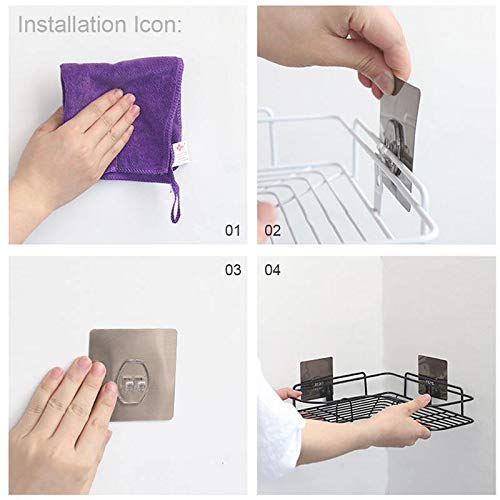 Installation Icon:

01

02

03

04