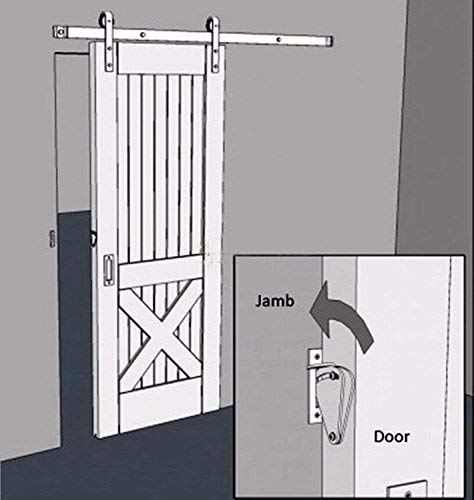 Jamb

Door