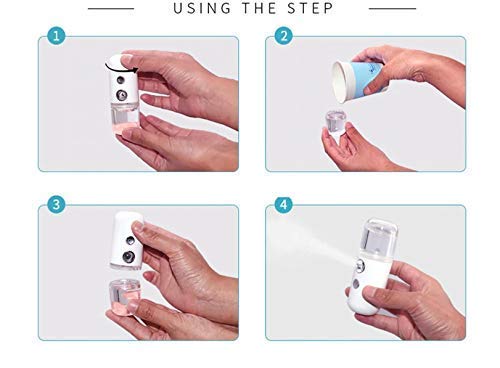 USING THE STEP

1

2

3

4