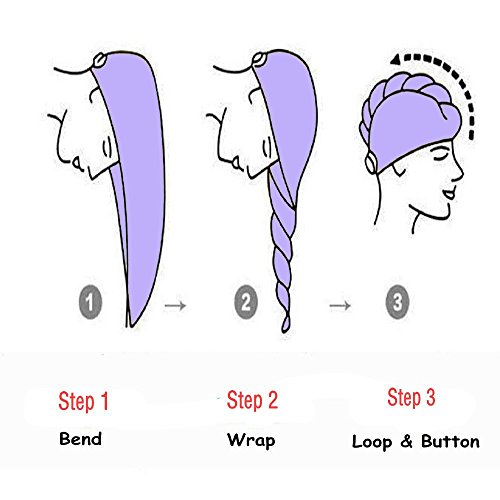 1 → 2 → 3

Step 1
Bend

Step 2
Wrap

Step 3
Loop & Button