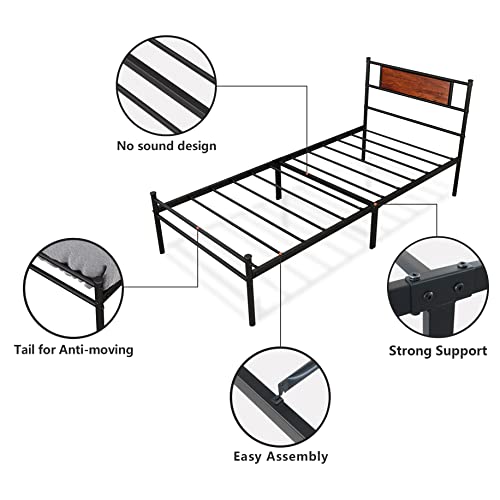 No sound design

Tail for Anti-moving

Strong Support

Easy Assembly