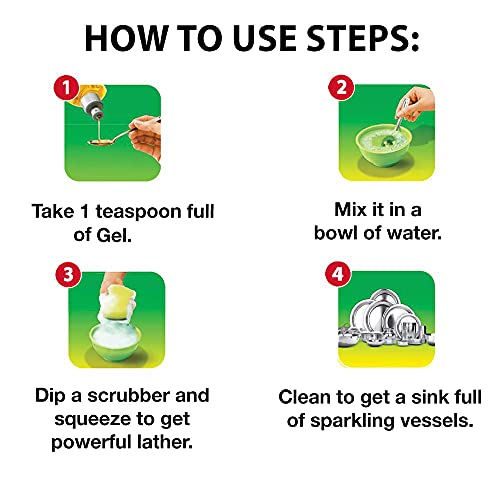 HOW TO USE STEPS:

1

Take 1 teaspoon full of Gel.

2

Mix it in a bowl of water.

3

Dip a scrubber and squeeze to get powerful lather.

4

Clean to get a sink full of sparkling vessels.