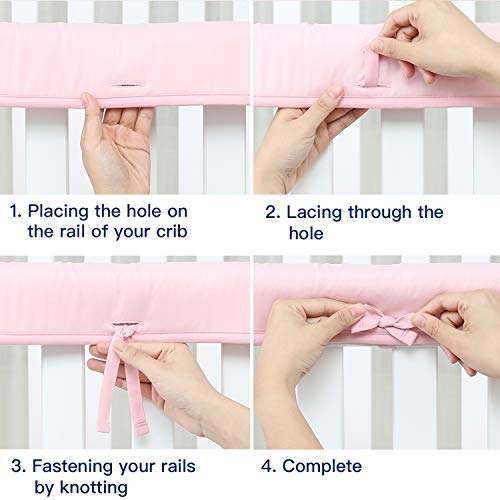 1. Placing the hole on the rail of your crib

2. Lacing through the hole

3. Fastening your rails by knotting

4. Complete