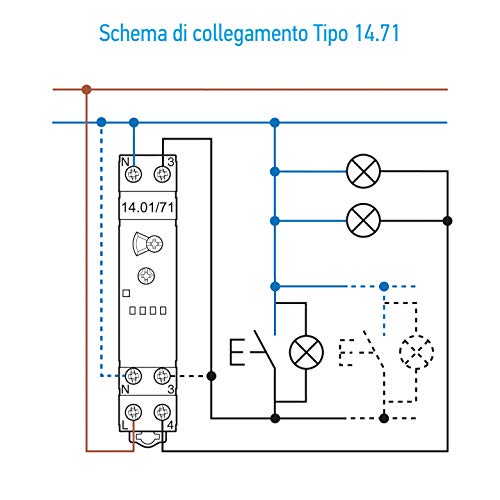 Schema di collegamento Tipo 14.71

N 3

14.01/71

N 3

L 4