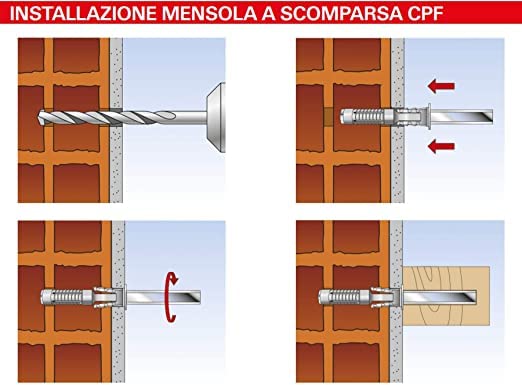 INSTALLAZIONE MENSOLA A SCOMPARSA CPF