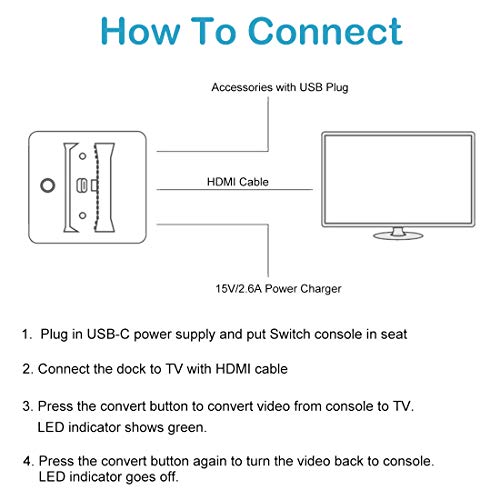 How To Connect

Accessories with USB Plug

HDMI Cable

15V/2.6A Power Charger

1. Plug in USB-C power supply and put Switch console in seat

2. Connect the dock to TV with HDMI cable

3. Press the convert button to convert video from console to TV. LED indicator shows green.

4. Press the convert button again to turn the video back to console. LED indicator goes off.