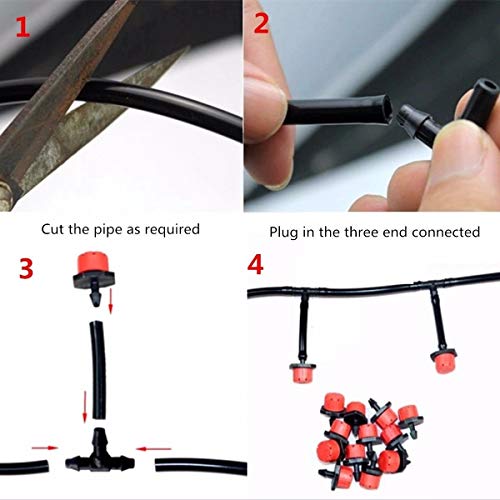 1

2

Cut the pipe as required

Plug in the three end connected

3

4