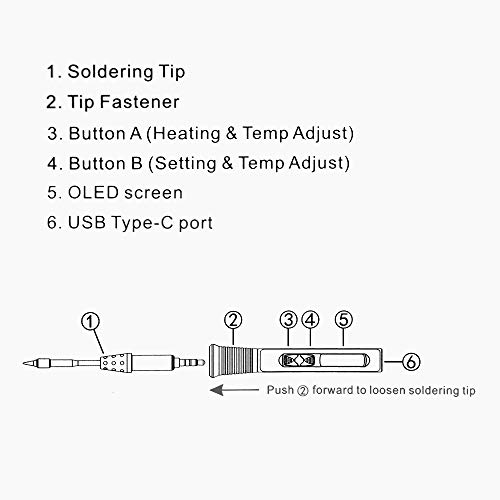 1. Soldering Tip
2. Tip Fastener
3. Button A (Heating & Temp Adjust)
4. Button B (Setting & Temp Adjust)
5. OLED screen
6. USB Type-C port

①
②
③
④
⑤
⑥

Push ② forward to loosen soldering tip