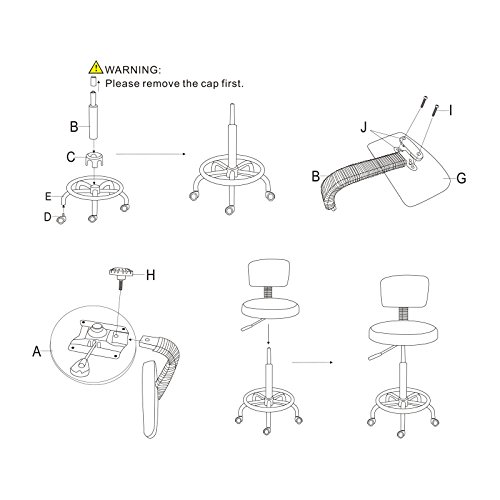 WARNING:
Please remove the cap first.

B
C
E
D

J
I
B
G

H
A