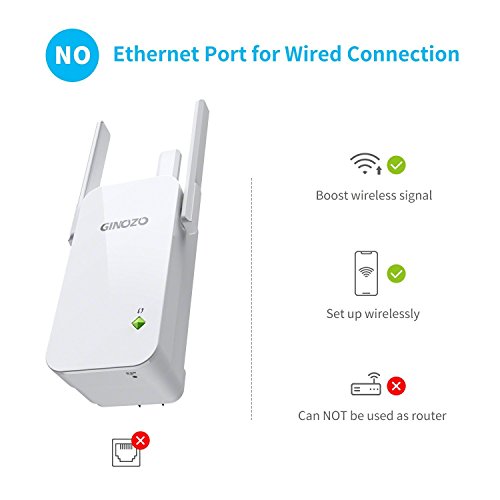 NO Ethernet Port for Wired Connection

GINOZO

Boost wireless signal

Set up wirelessly

Can NOT be used as router