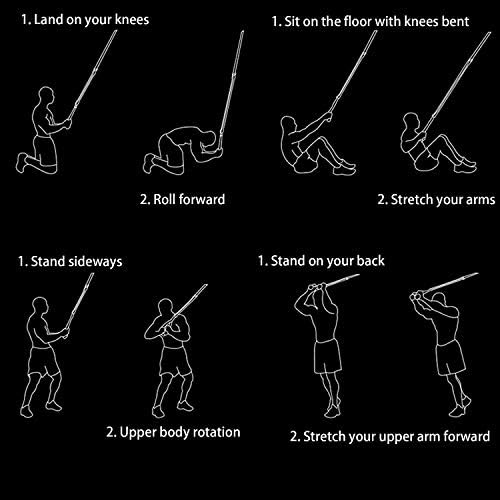 1. Land on your knees

2. Roll forward

1. Sit on the floor with knees bent

2. Stretch your arms

1. Stand sideways

2. Upper body rotation

1. Stand on your back

2. Stretch your upper arm forward