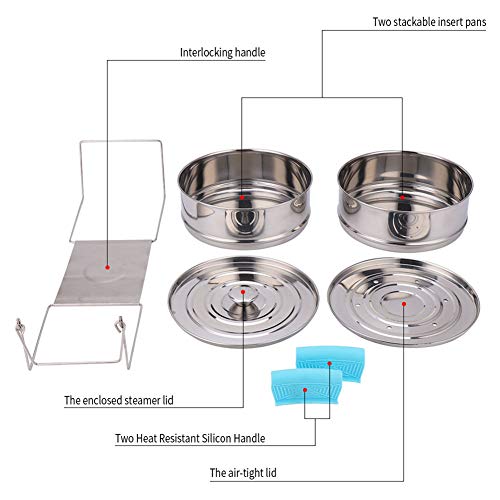 Two stackable insert pans

Interlocking handle

The enclosed steamer lid

Two Heat Resistant Silicon Handle

The air-tight lid