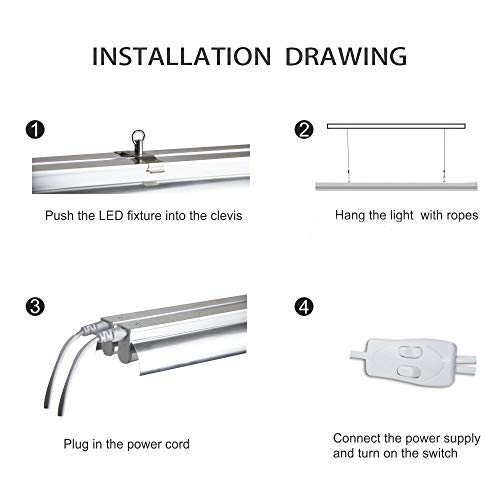 INSTALLATION DRAWING

1

Push the LED fixture into the clevis

2

Hang the light  with ropes

3

Plug in the power cord

4

Connect the power supply and turn on the switch