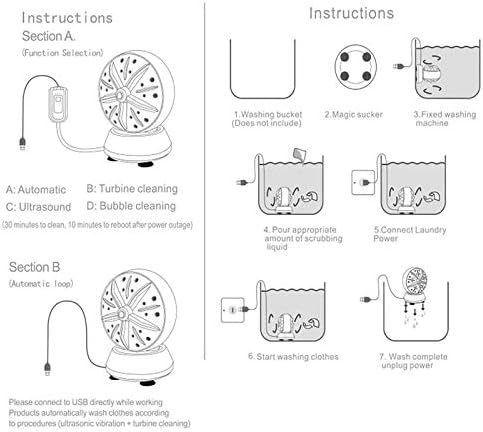 Instructions
Section A.
(Function Selection)

A: Automatic
B: Turbine cleaning
C: Ultrasound
D: Bubble cleaning
(30 minutes to clean, 10 minutes to reboot after power outage)

Section B
(Automatic loop)

Please connect to USB directly while working
Products automatically wash clothes according to procedures (ultrasonic vibration + turbine cleaning)

Instructions

1.Washing bucket (Does not include)

2.Magic sucker

3.Fixed washing machine

4. Pour appropriate amount of scrubbing liquid

5.Connect Laundry Power

6. Start washing clothes

7. Wash complete unplug power