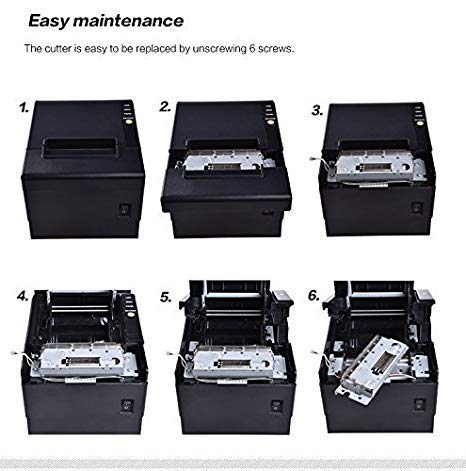 Easy maintenance

The cutter is easy to be replaced by unscrewing 6 screws.

1.

2.

3.

4.

5.

6.