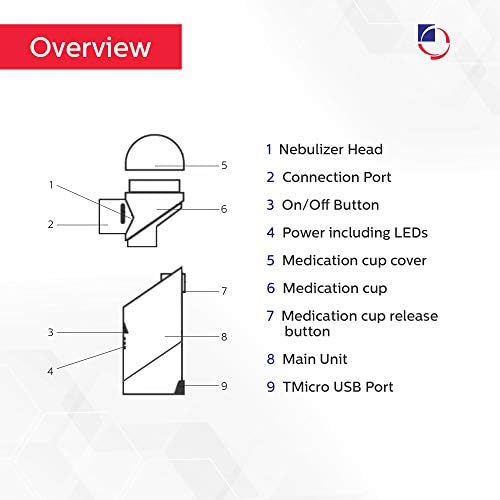 Overview

5
1
6
2
7
3
8
4
9

1 Nebulizer Head
2 Connection Port
3 On/Off Button
4 Power including LEDs
5 Medication cup cover
6 Medication cup
7 Medication cup release button
8 Main Unit
9 TMicro USB Port