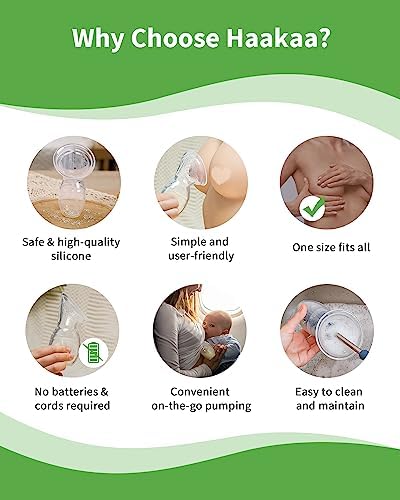 Why Choose Haakaa?

Safe & high-quality silicone

Simple and user-friendly

One size fits all

No batteries & cords required

Convenient on-the-go pumping

Easy to clean and maintain