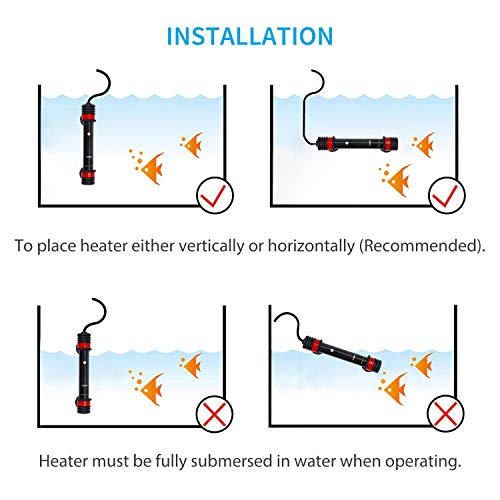 INSTALLATION

To place heater either vertically or horizontally (Recommended).

Heater must be fully submersed in water when operating.