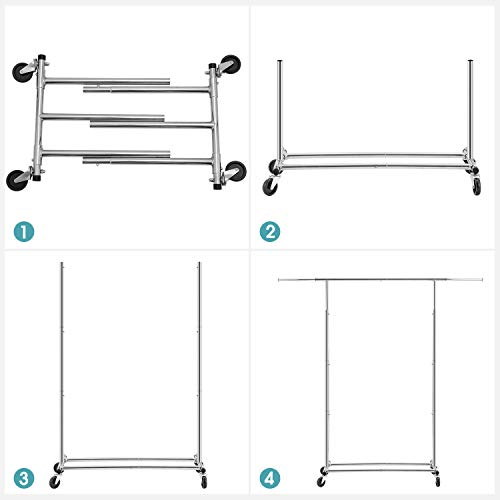 1

2

3

4