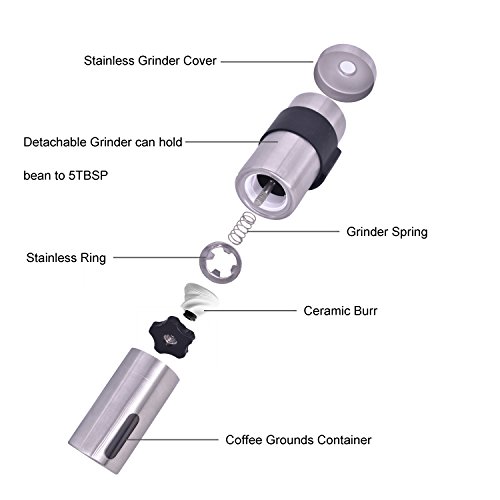 Stainless Grinder Cover

Detachable Grinder can hold

bean to 5TBSP

Grinder Spring

Stainless Ring

Ceramic Burr

Coffee Grounds Container