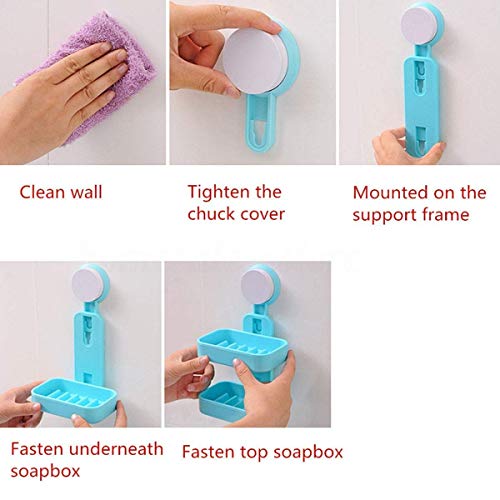 Clean wall

Tighten the chuck cover

Mounted on the support frame

Fasten underneath soapbox

Fasten top soapbox