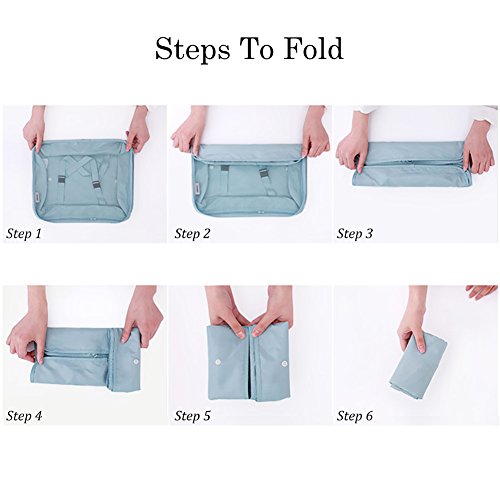 Steps To Fold

Step 1

Step 2

Step 3

Step 4

Step 5

Step 6