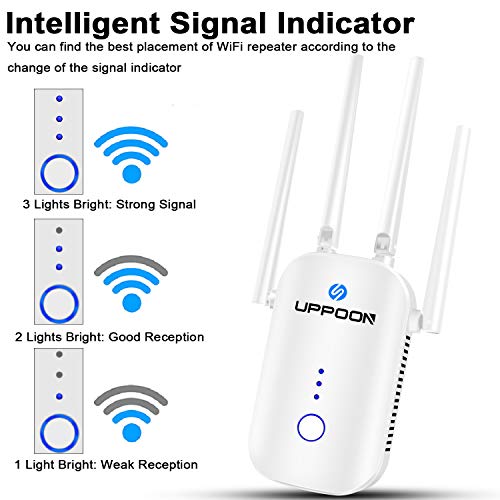 Intelligent Signal Indicator

You can find the best placement of WiFi repeater according to the change of the signal indicator

3 Lights Bright: Strong Signal

2 Lights Bright: Good Reception

1 Light Bright: Weak Reception

UPPOON