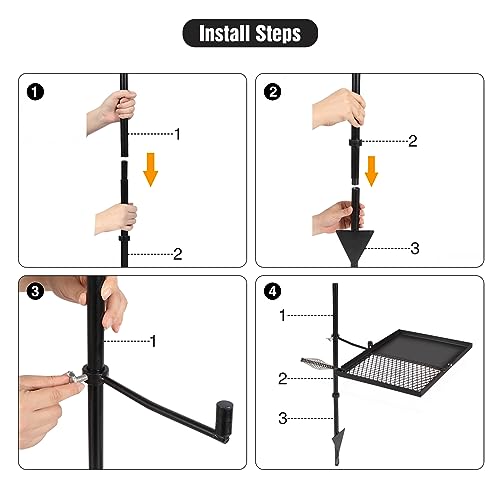 Install Steps

1

1

2

2

2

3

3

1

4

1

2

3