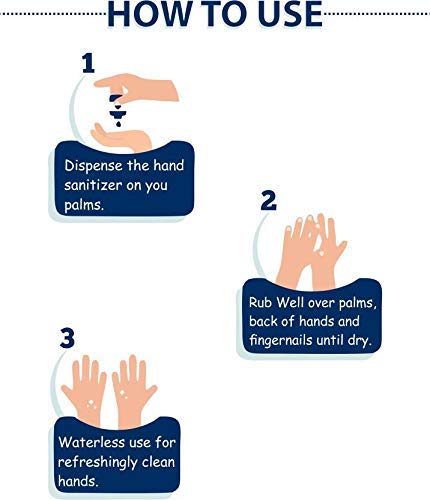 HOW TO USE

1

Dispense the hand sanitizer on you palms.

2

Rub Well over palms, back of hands and fingernails until dry.

3

Waterless use for refreshingly clean hands.