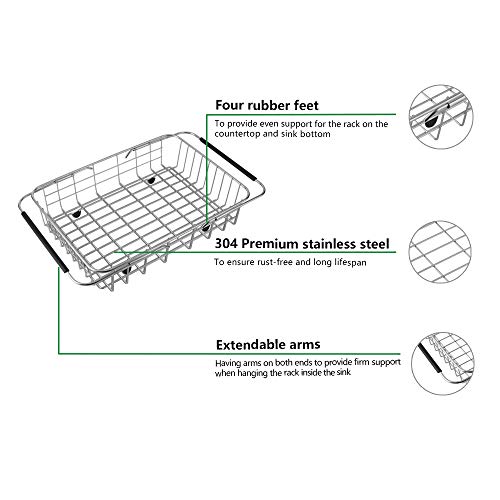 Four rubber feet
To provide even support for the rack on the countertop and sink bottom

304 Premium stainless steel
To ensure rust-free and long lifespan

Extendable arms
Having arms on both ends to provide firm support when hanging the rack inside the sink