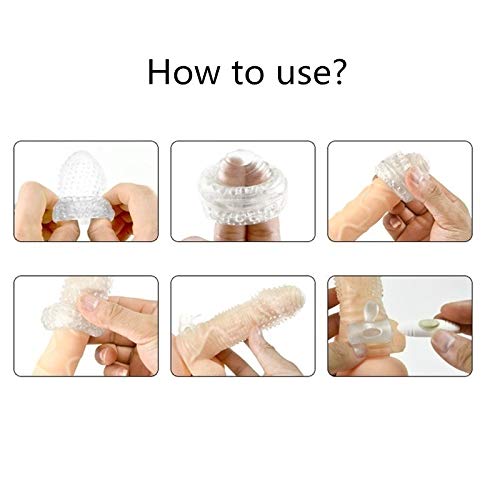 How to use?