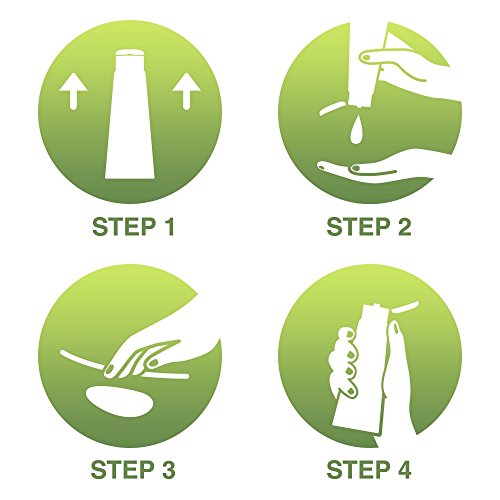 STEP 1

STEP 2

STEP 3

STEP 4